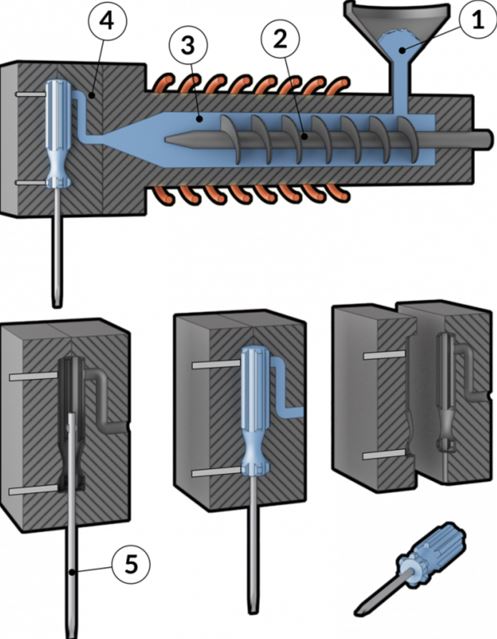 4
3
2
1
5