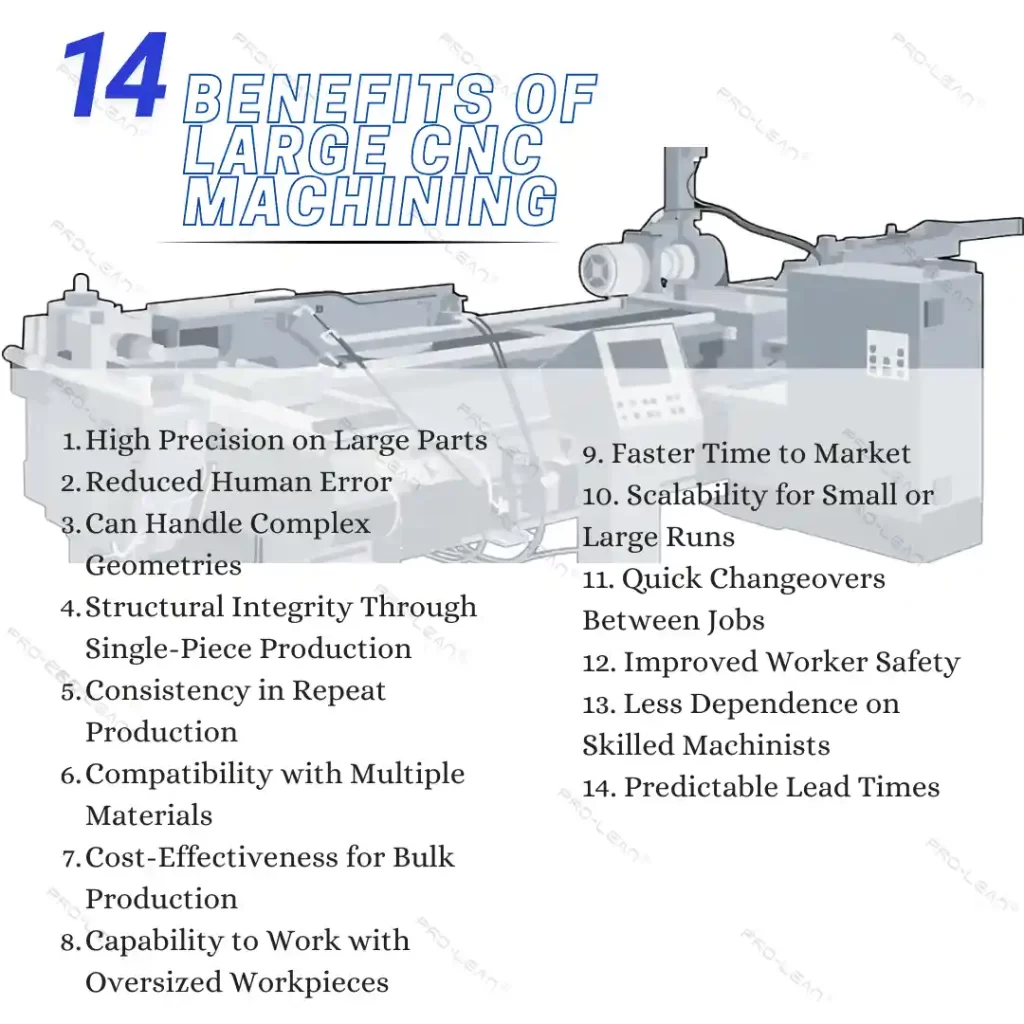 14 BENEFITS OF LARGE CNC MACHINING

1. High Precision on Large Parts
2. Reduced Human Error
3. Can Handle Complex Geometries
4. Structural Integrity Through Single-Piece Production
5. Consistency in Repeat Production
6. Compatibility with Multiple Materials
7. Cost-Effectiveness for Bulk Production
8. Capability to Work with Oversized Workpieces

9. Faster Time to Market
10. Scalability for Small or Large Runs
11. Quick Changeovers Between Jobs
12. Improved Worker Safety
13. Less Dependence on Skilled Machinists
14. Predictable Lead Times

PRO-LEAN