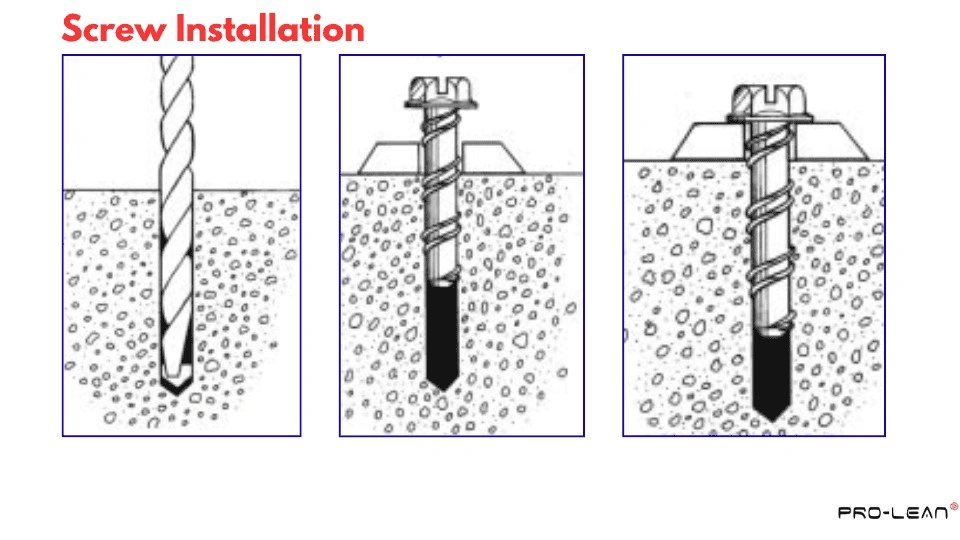 Screw Installation

PRO-LEAN®