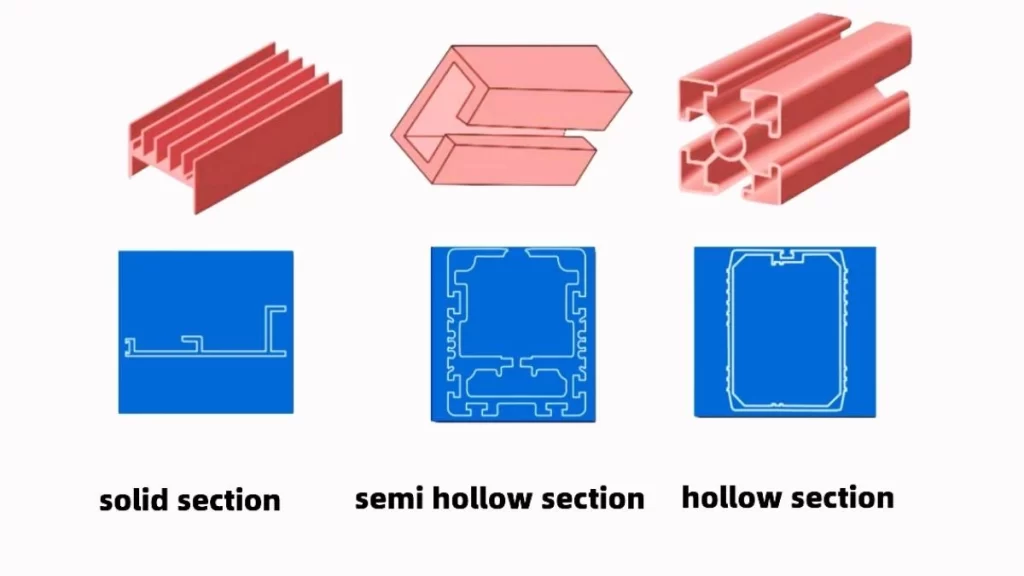 solid section

semi hollow section

hollow section